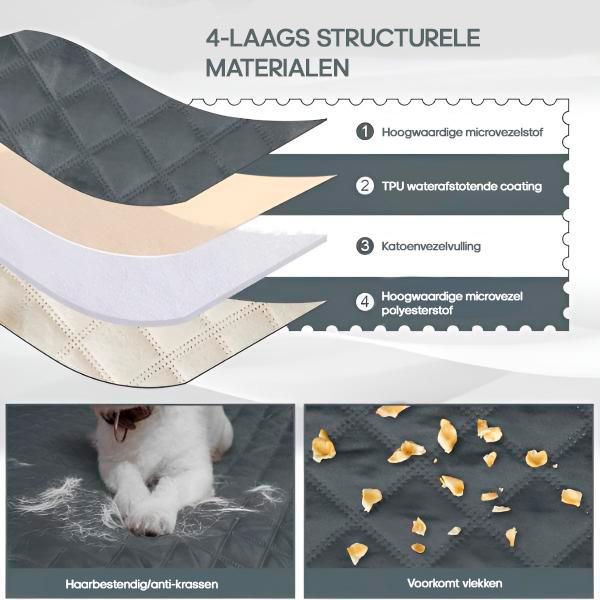 4-LAAGS STRUCTURELE MATERIALEN

1 Hoogwaardige microvezelstof

2 TPU waterafstotende coating

3 Katoenvezelvulling

4 Hoogwaardige microvezel polyesterstof

Haarbestendig/anti-krassen

Voorkomt vlekken