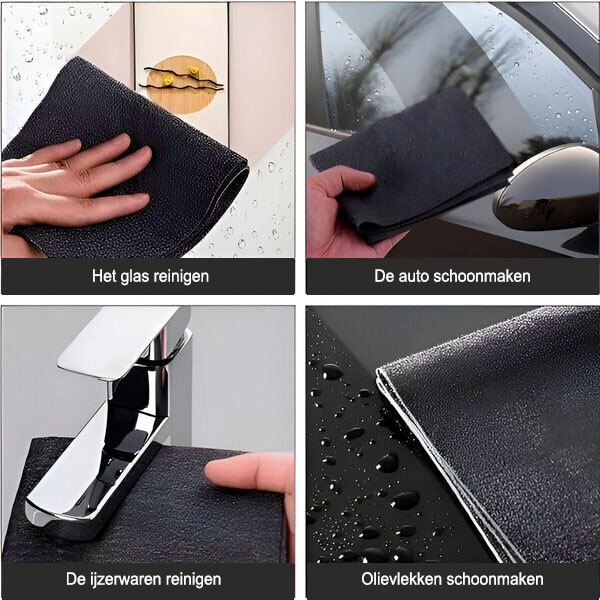 Het glas reinigen

De auto schoonmaken

De ijzerwaren reinigen

Olievlekken schoonmaken